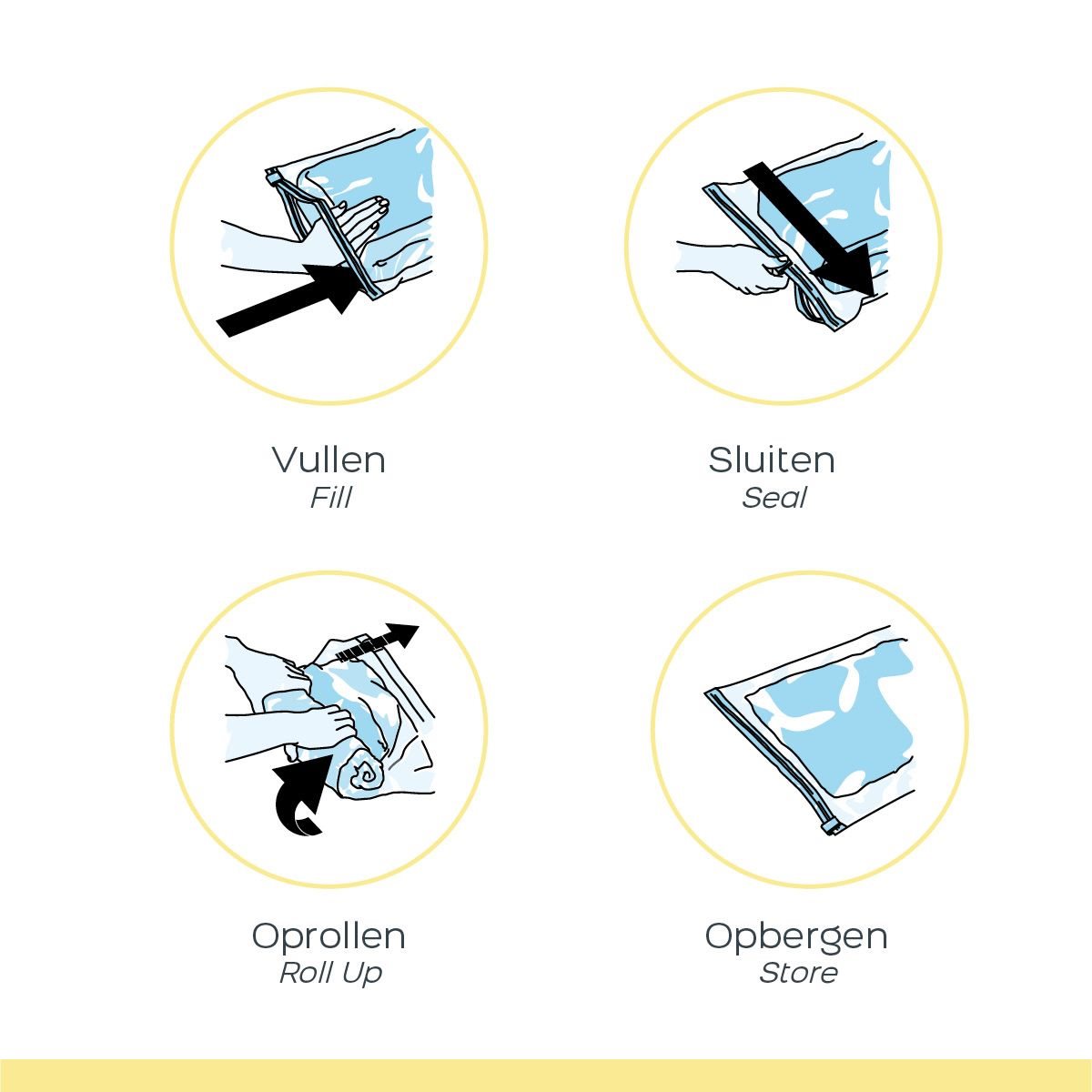 Vullen
Fill

Sluiten
Seal

Oprollen
Roll Up

Opbergen
Store